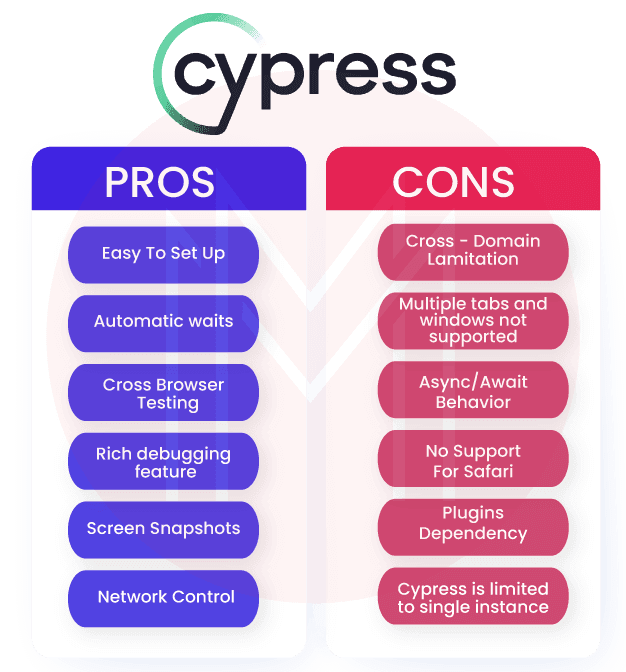 cypress

PROS

Easy To Set Up

Automatic waits

Cross Browser Testing

Rich debugging feature

Screen Snapshots

Network Control

CONS

Cross - Domain Lamitation

Multiple tabs and windows not supported

Async/Await Behavior

No Support For Safari

Plugins Dependency

Cypress is limited to single instance