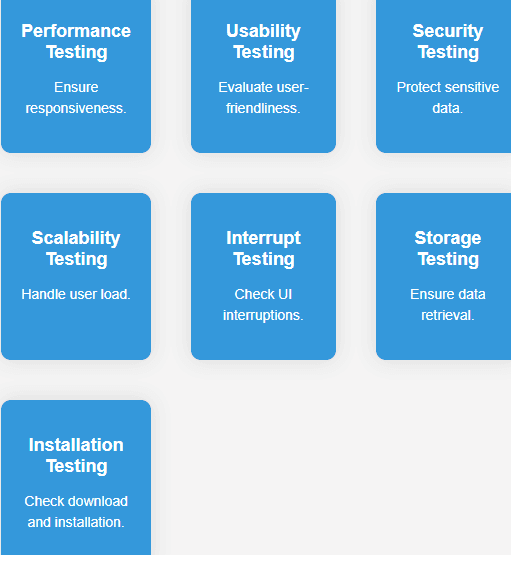 Performance Testing

Ensure responsiveness.

Usability Testing

Evaluate user-friendliness.

Security Testing

Protect sensitive data.

Scalability Testing

Handle user load.

Interrupt Testing

Check UI interruptions.

Storage Testing

Ensure data retrieval.

Installation Testing

Check download and installation.